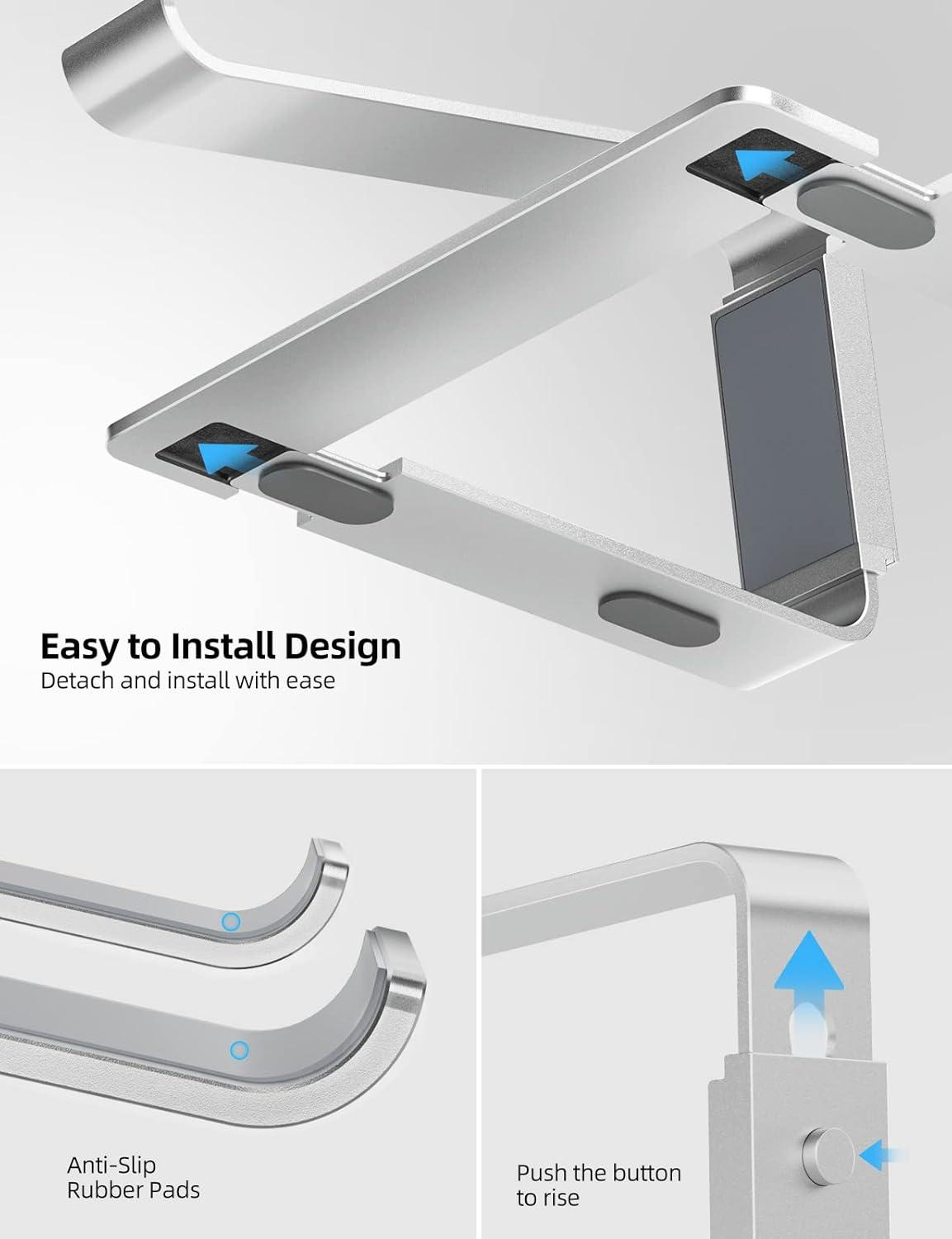 Easy to Install Design
Detach and install with ease

Anti-Slip
Rubber Pads

Push the button
to rise