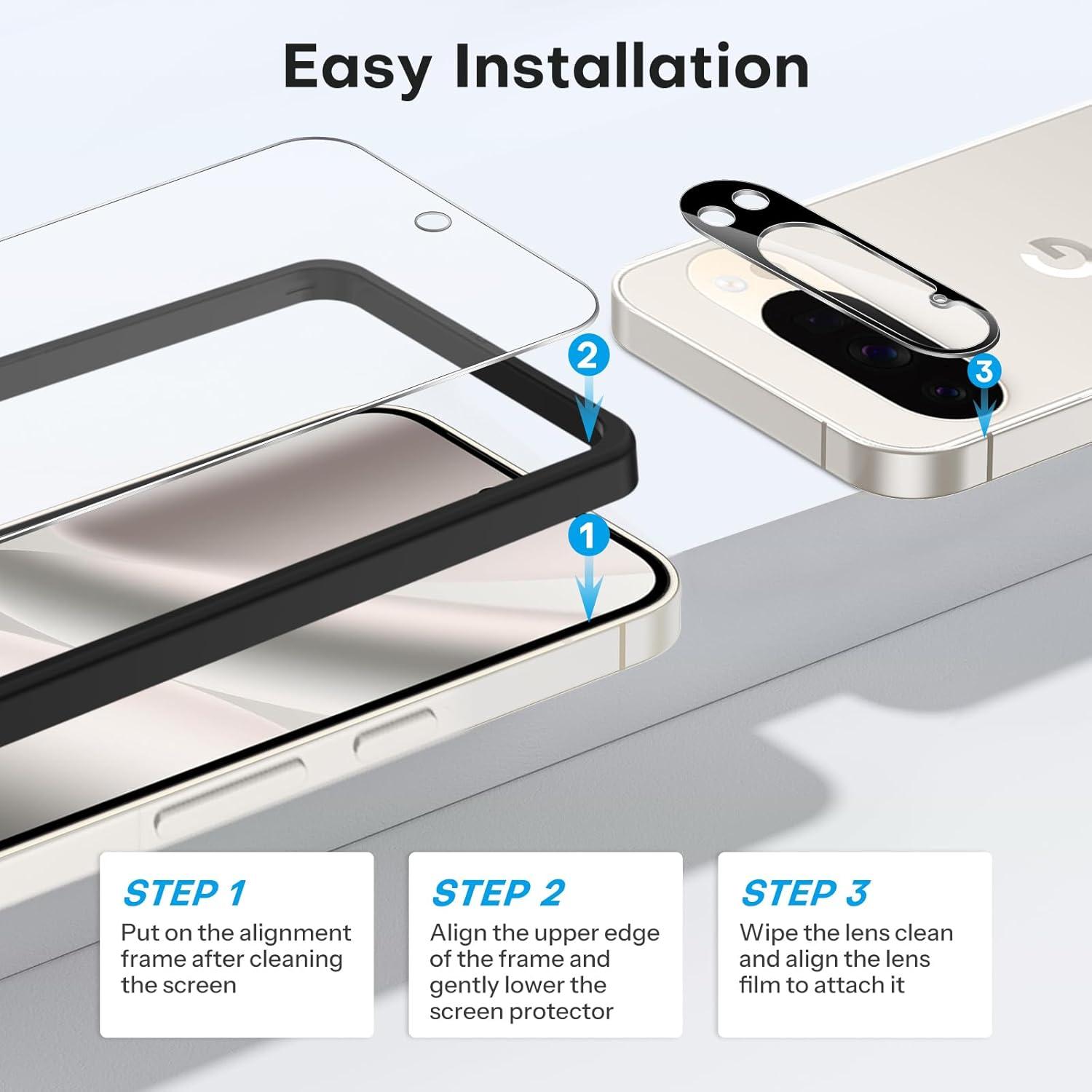 Easy Installation

2

3

1

STEP 1
Put on the alignment frame after cleaning the screen

STEP 2
Align the upper edge of the frame and gently lower the screen protector

STEP 3
Wipe the lens clean and align the lens film to attach it