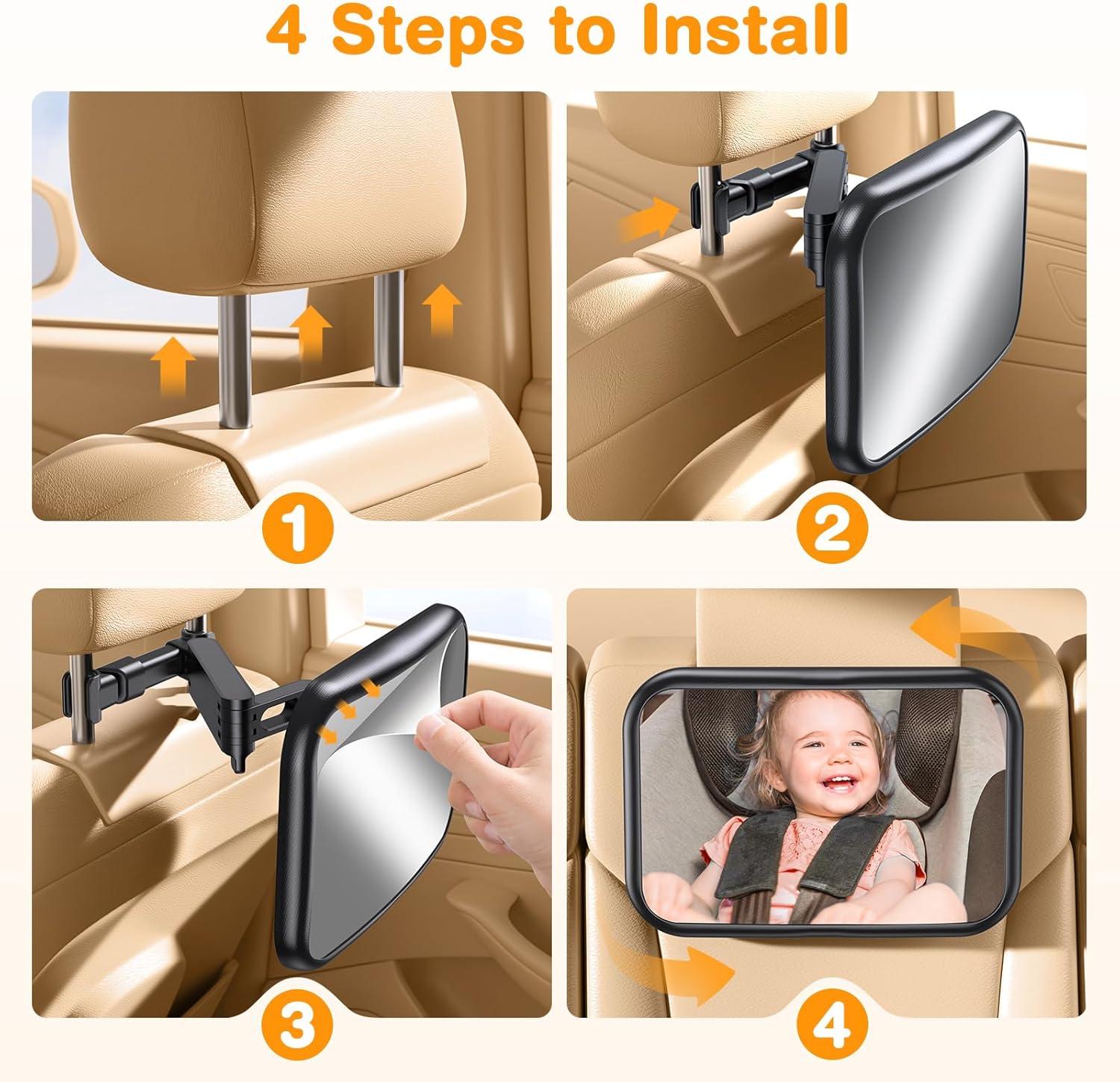 4 Steps to Install

1

2

3

4