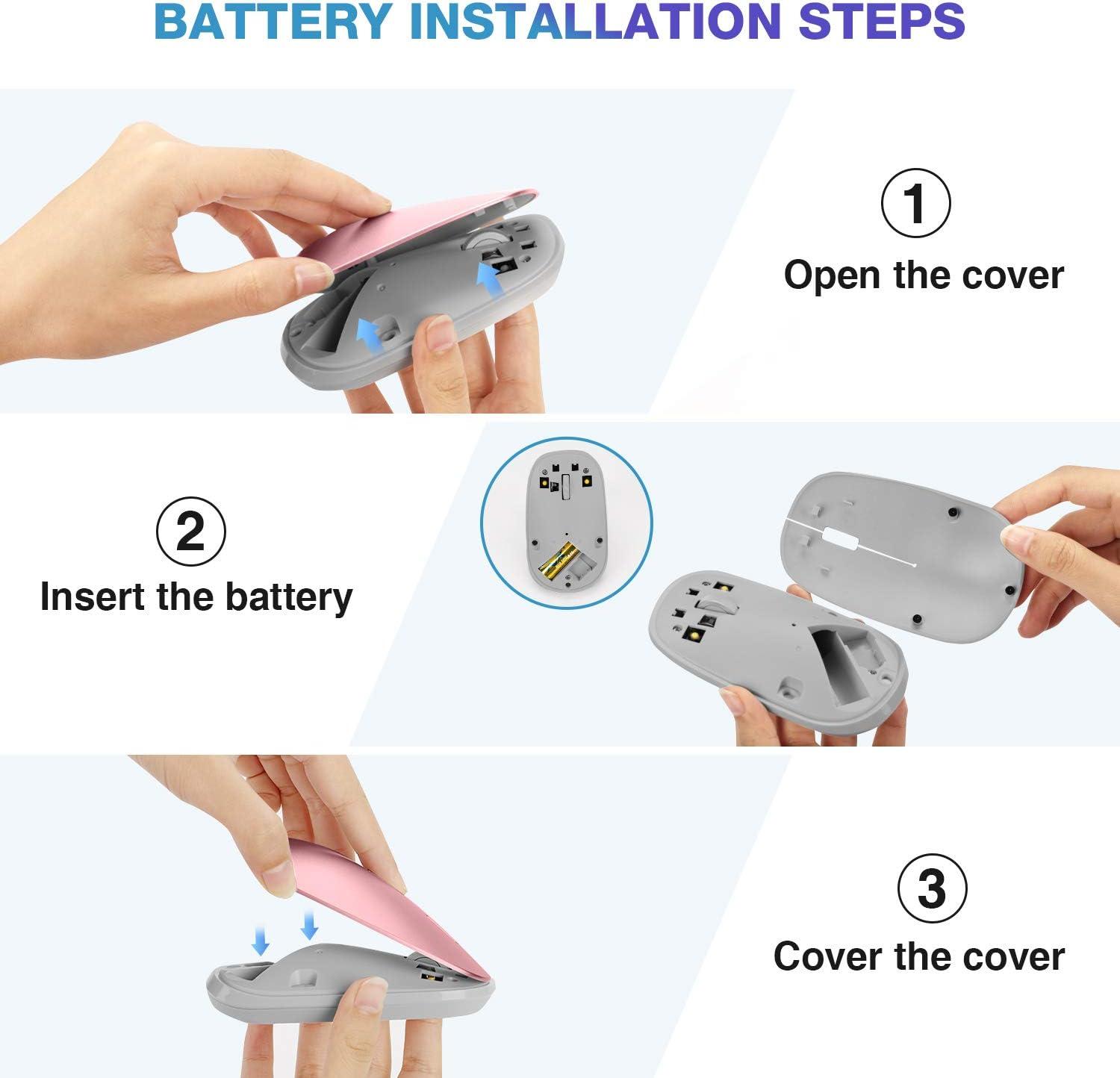 BATTERY INSTALLATION STEPS

①
Open the cover

②
Insert the battery

③
Cover the cover