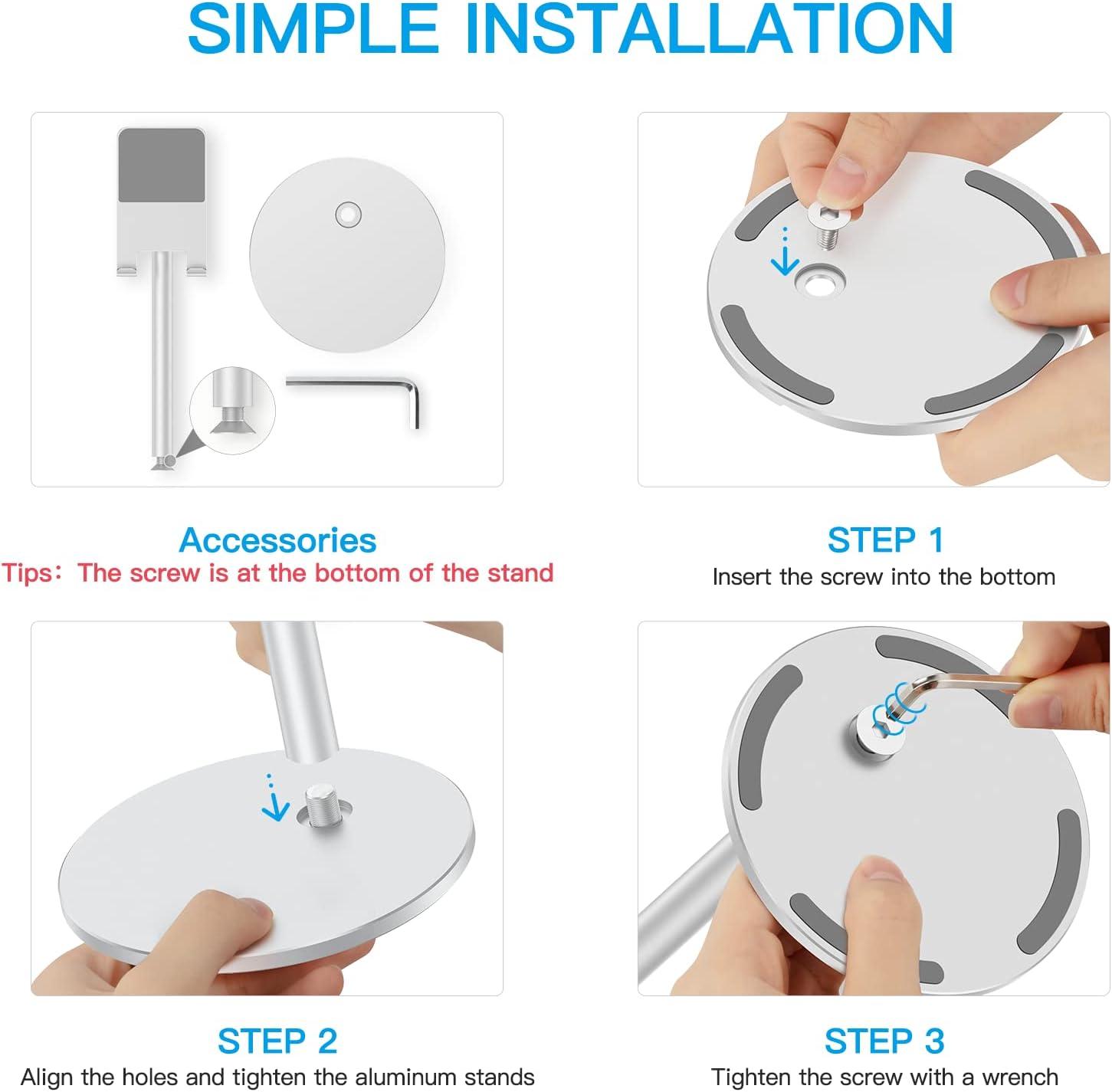 SIMPLE INSTALLATION

Accessories
Tips：The screw is at the bottom of the stand

STEP 1
Insert the screw into the bottom

STEP 2
Align the holes and tighten the aluminum stands

STEP 3
Tighten the screw with a wrench