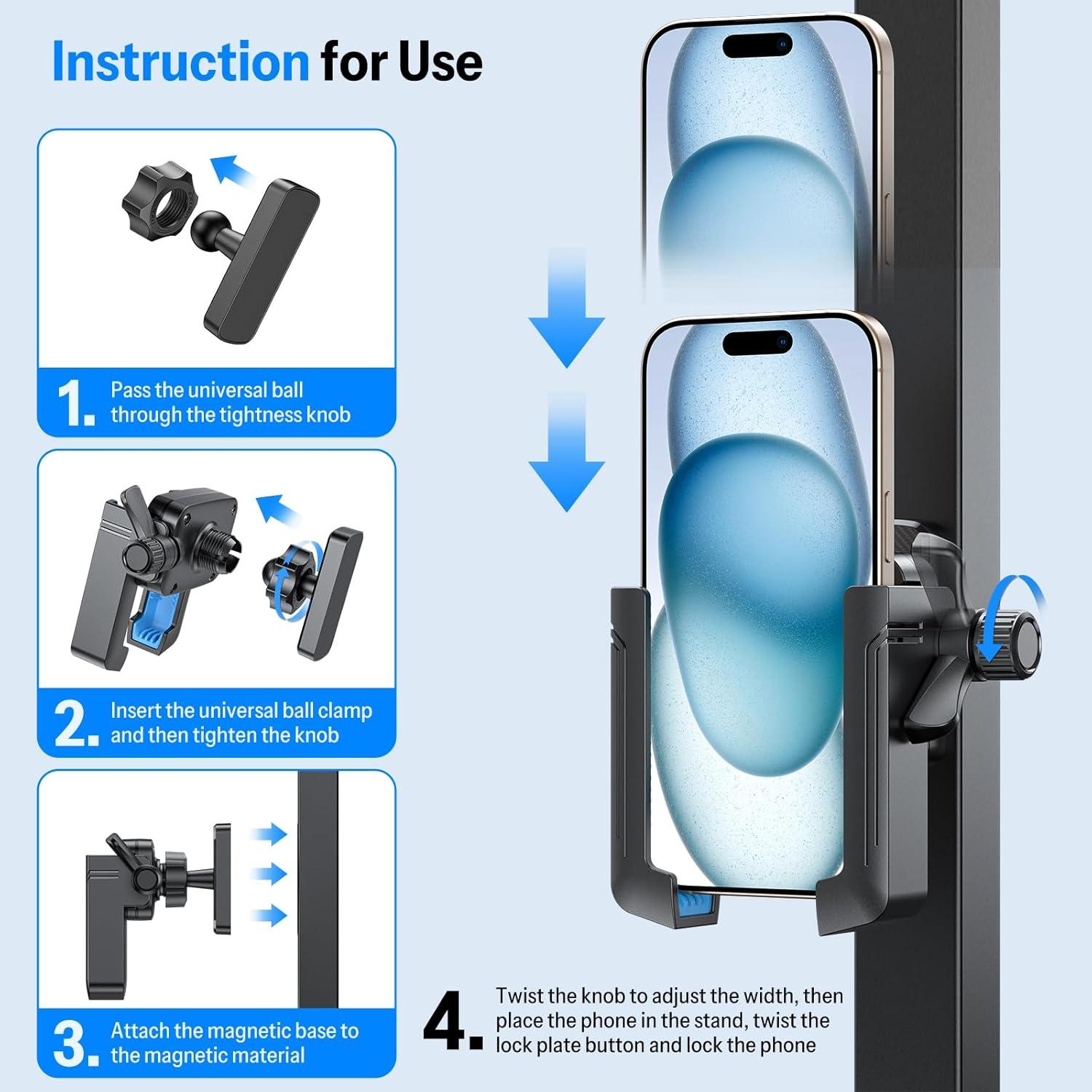 Instruction for Use

1. Pass the universal ball through the tightness knob

2. Insert the universal ball clamp and then tighten the knob

3. Attach the magnetic base to the magnetic material

4. Twist the knob to adjust the width, then place the phone in the stand, twist the lock plate button and lock the phone